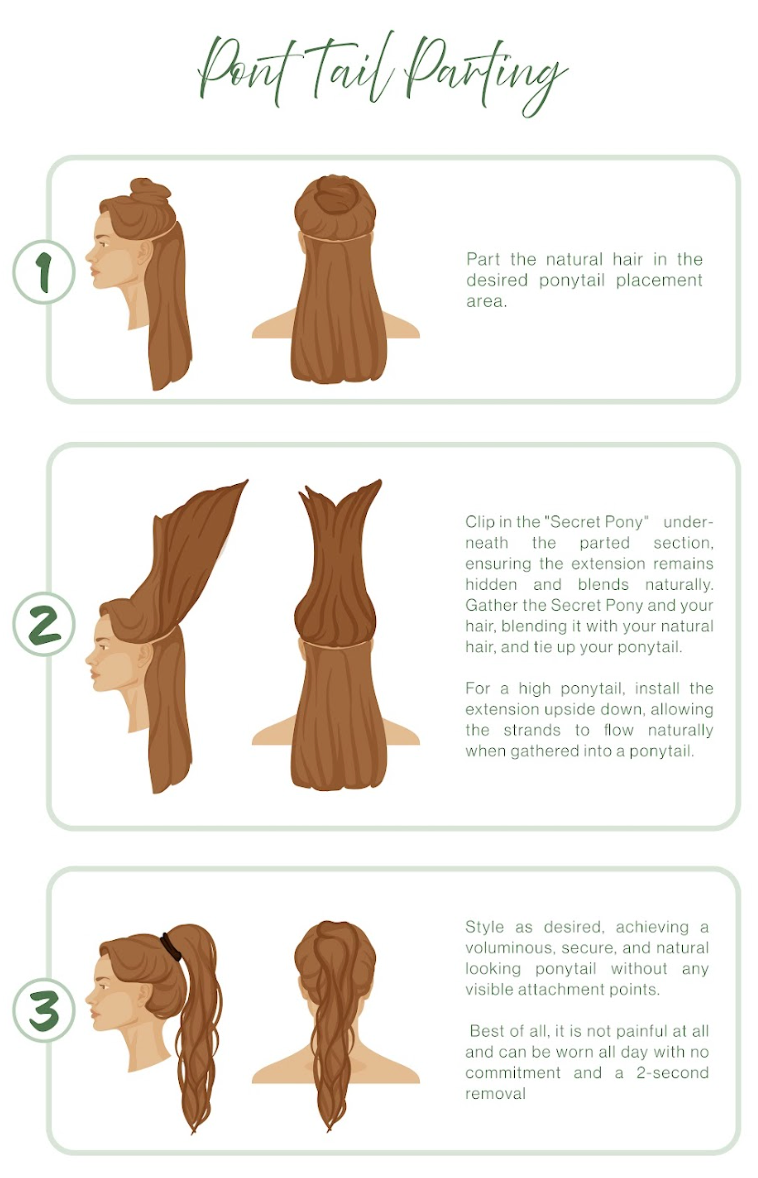 Pont Tail Parting

1

Part the natural hair in the desired ponytail placement area.

2

Clip in the "Secret Pony" underneath the parted section, ensuring the extension remains hidden and blends naturally. Gather the Secret Pony and your hair, blending it with your natural hair, and tie up your ponytail.

For a high ponytail, install the extension upside down, allowing the strands to flow naturally when gathered into a ponytail.

3

Style as desired, achieving a voluminous, secure, and natural looking ponytail without any visible attachment points.

Best of all, it is not painful at all and can be worn all day with no commitment and a 2-second removal